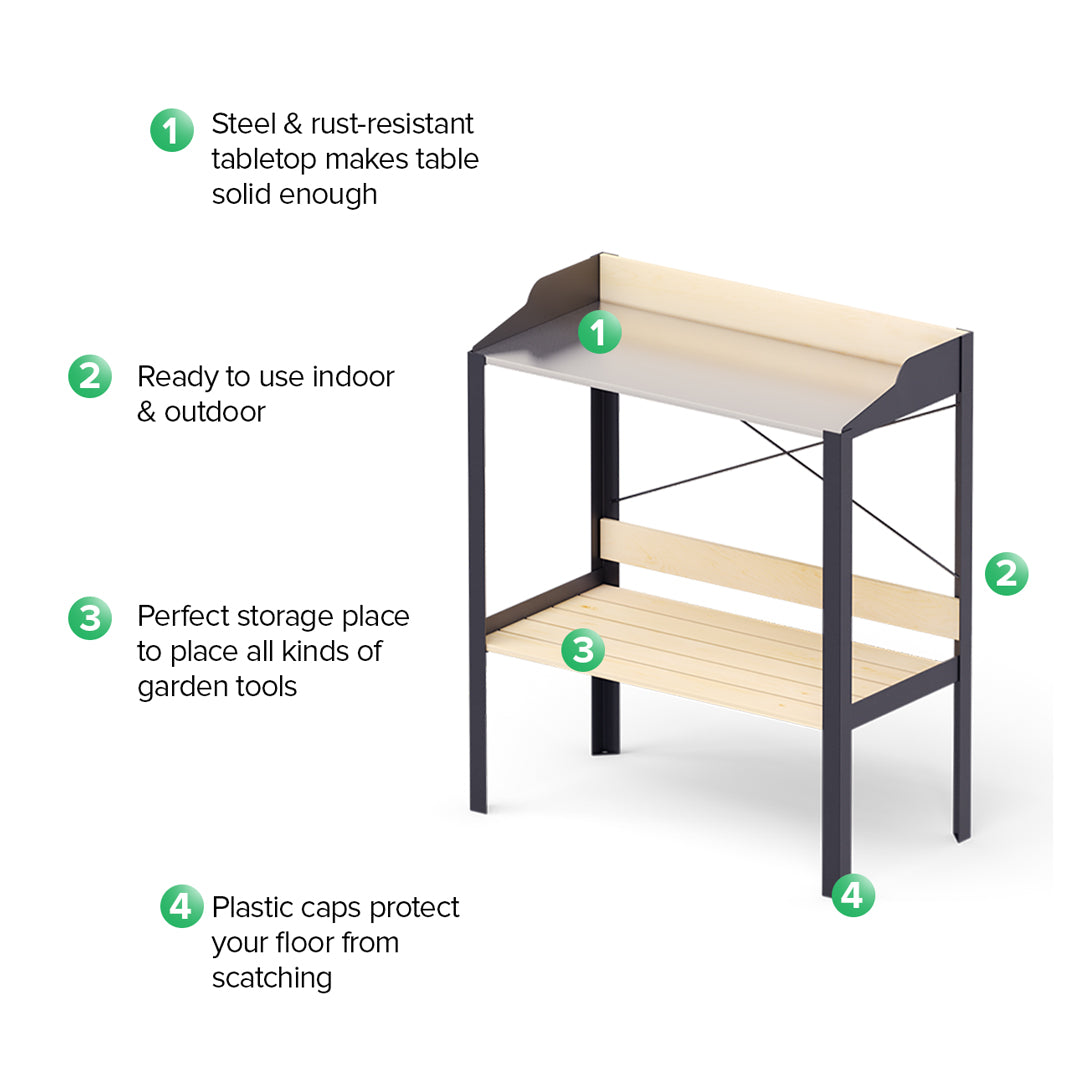 1 Steel & rust-resistant tabletop makes table solid enough

2 Ready to use indoor & outdoor

3 Perfect storage place to place all kinds of garden tools

4 Plastic caps protect your floor from scatching

1

2

3

4